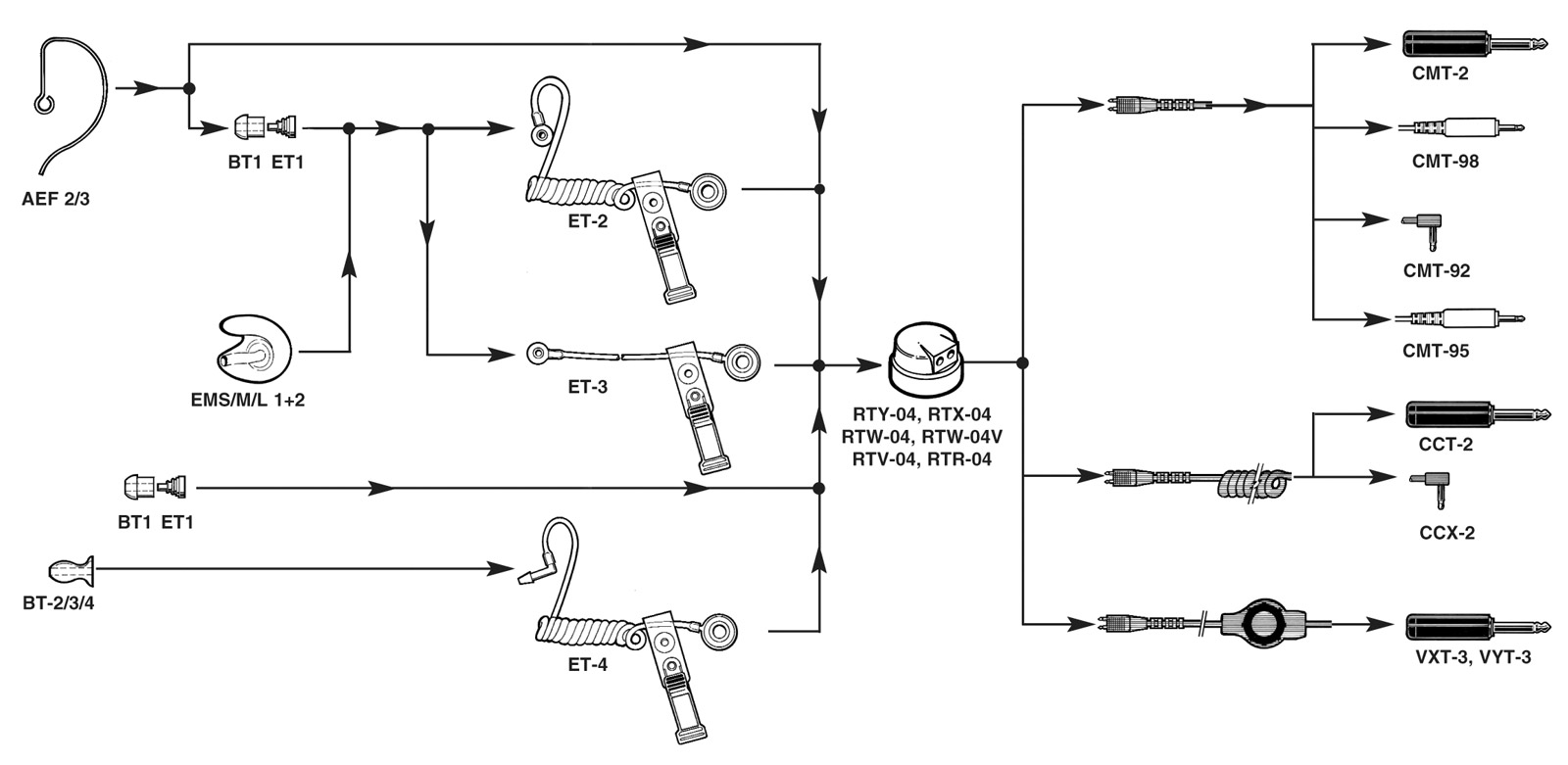 AEF 2/3

BT1 ET1

ET-2

EMS/M/L 1+2

ET-3

BT1 ET1

BT-2/3/4

ET-4

RTY-04, RTX-04
RTW-04, RTW-04V
RTV-04, RTR-04

CMT-2

CMT-98

CMT-92

CMT-95

CCT-2

CCX-2

VXT-3, VYT-3