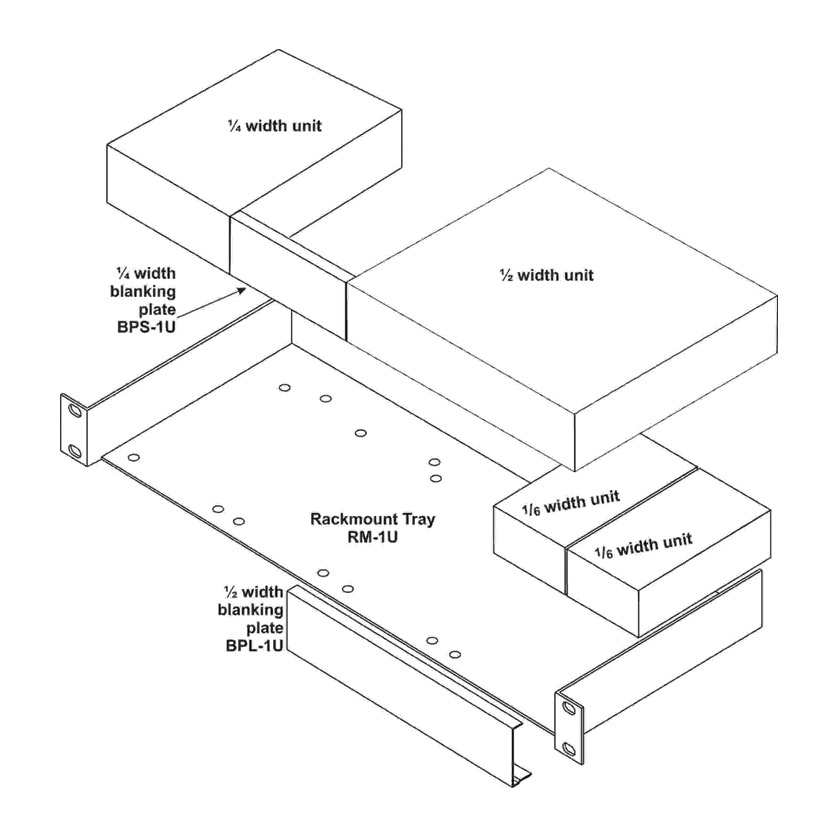 ¼ width unit

¼ width blanking plate BPS-1U

½ width unit

Rackmount Tray RM-1U

1/6 width unit

1/6 width unit

½ width blanking plate BPL-1U