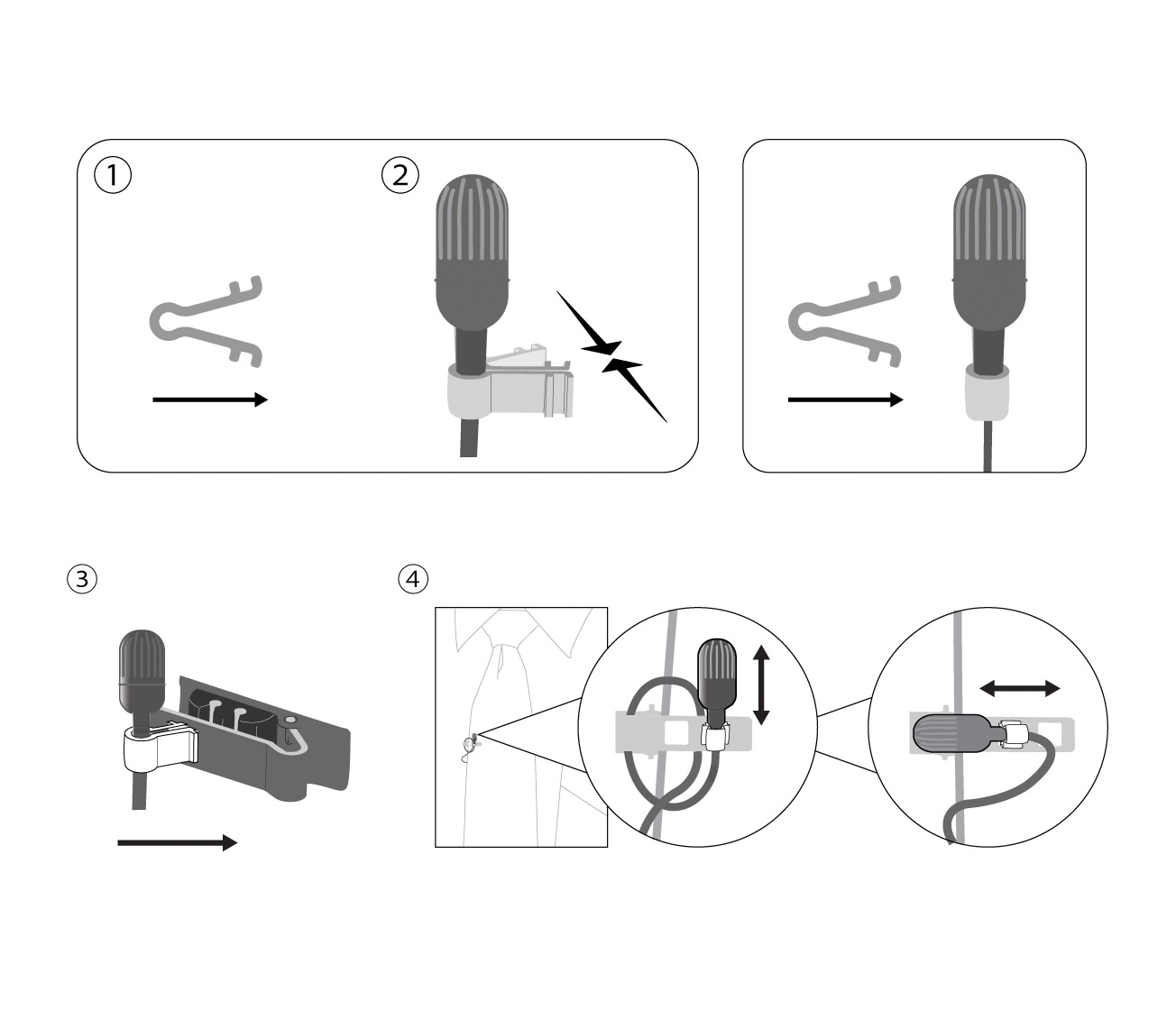 ①
②
③
④